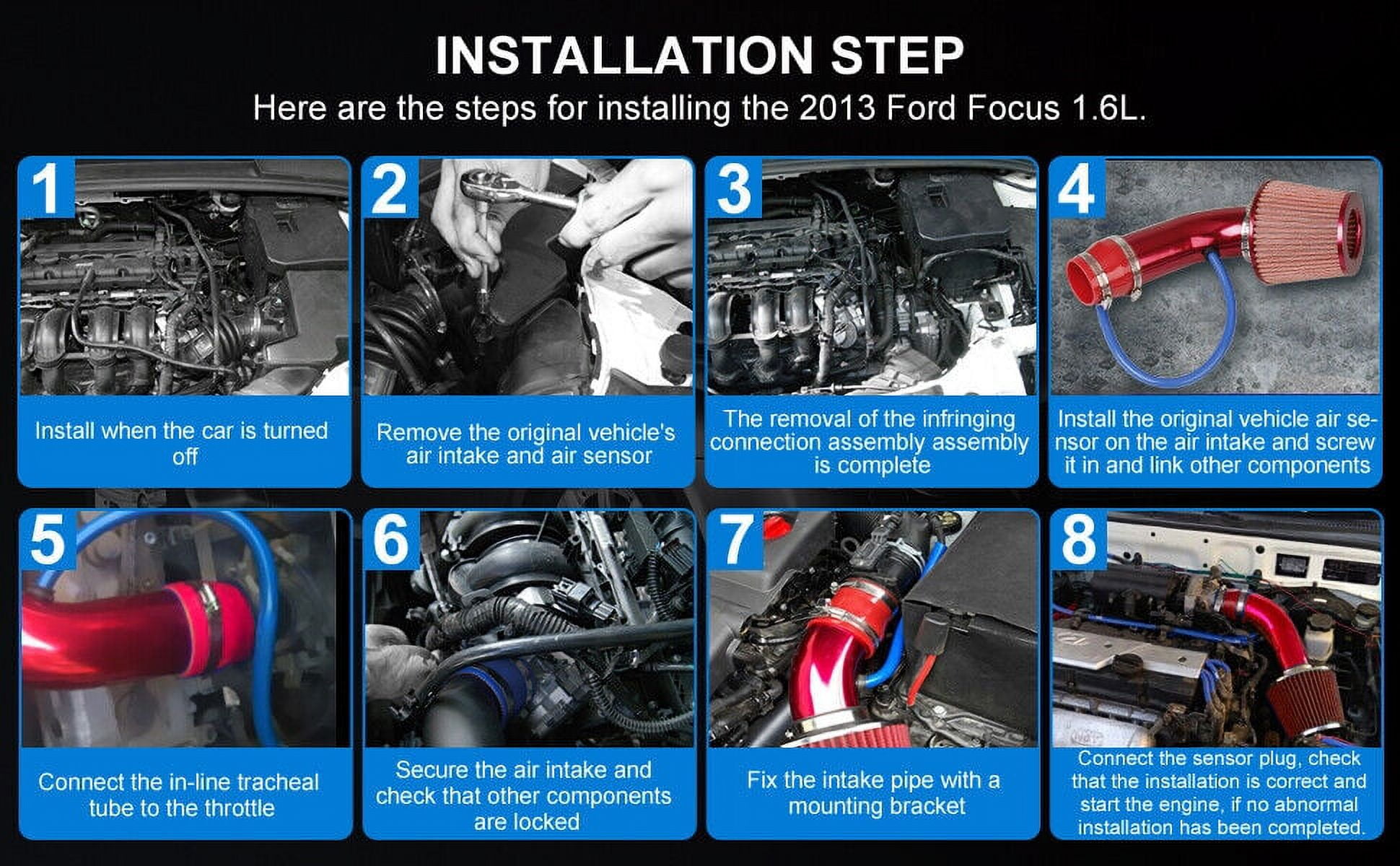 INSTALLATION STEP

Here are the steps for installing the 2013 Ford Focus 1.6L.

1

Install when the car is turned off

2

Remove the original vehicle's air intake and air sensor

3

The removal of the infringing connection assembly assembly is complete

4

Install the original vehicle air sensor on the air intake and screw it in and link other components

5

Connect the in-line tracheal tube to the throttle

6

Secure the air intake and check that other components are locked

7

Fix the intake pipe with a mounting bracket

8

Connect the sensor plug, check that the installation is correct and start the engine, if no abnormal installation has been completed.