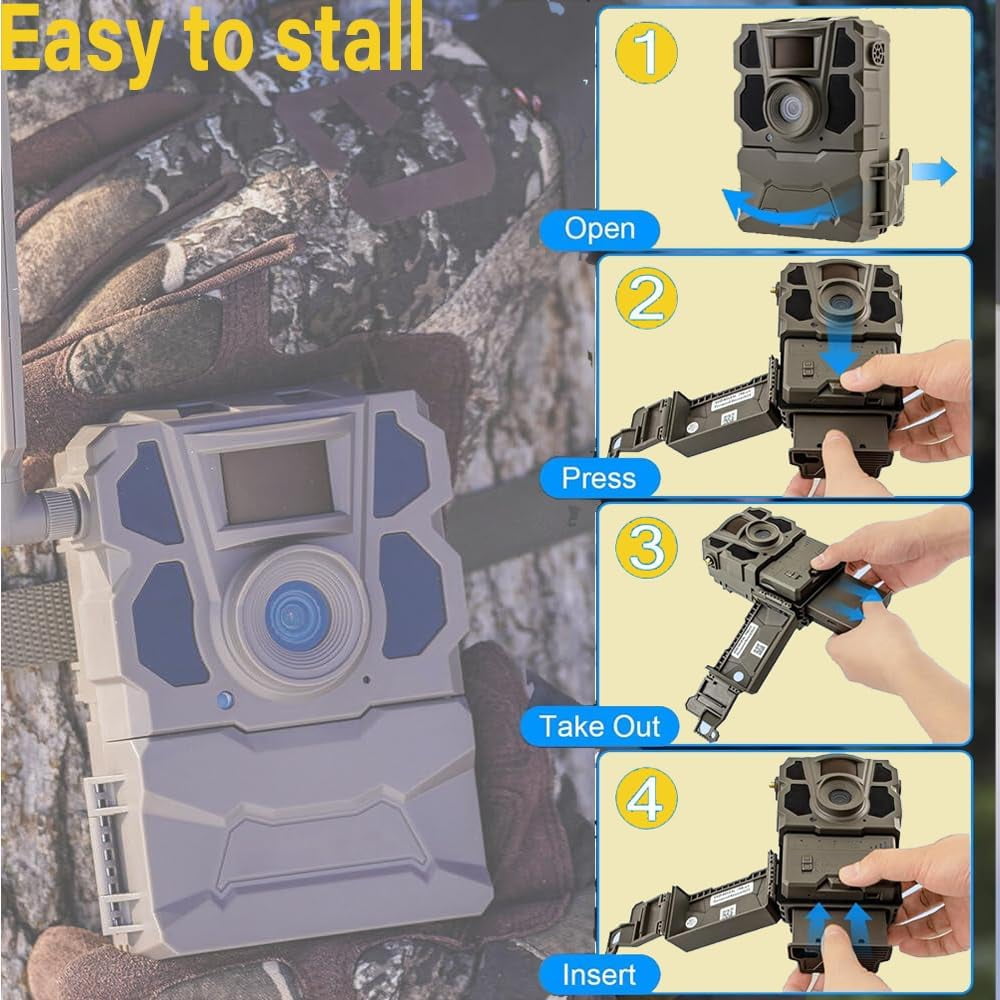 Easy to stall

1
Open

2
Press

3
Take Out

4
Insert